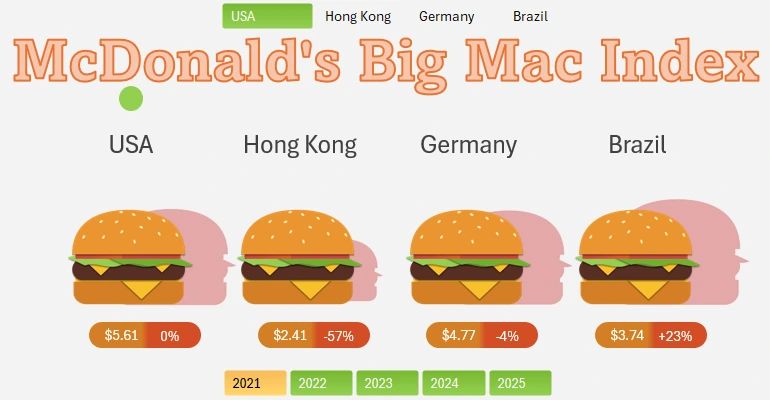 USA Hong Kong Germany Brazil

McDonald's Big Mac Index

USA

Hong Kong

Germany

Brazil

$5.61 0%

$2.41 -57%

$4.77 -4%

$3.74 +23%

2021 2022 2023 2024 2025