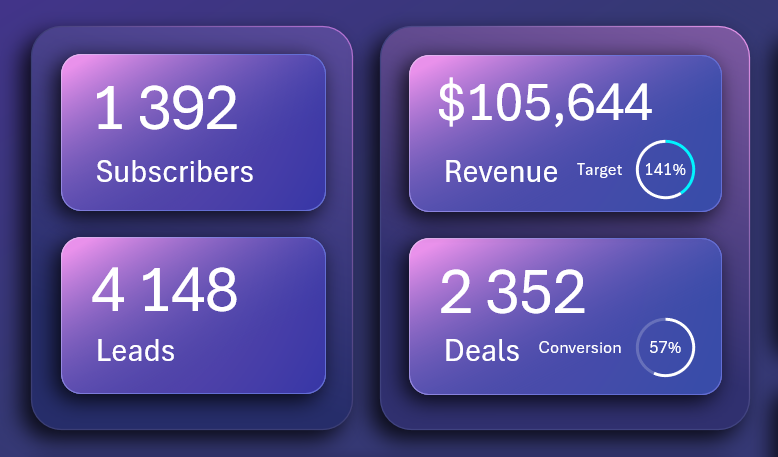 1 392
Subscribers

4 148
Leads

$105,644
Revenue Target 141%

2 352
Deals Conversion 57%