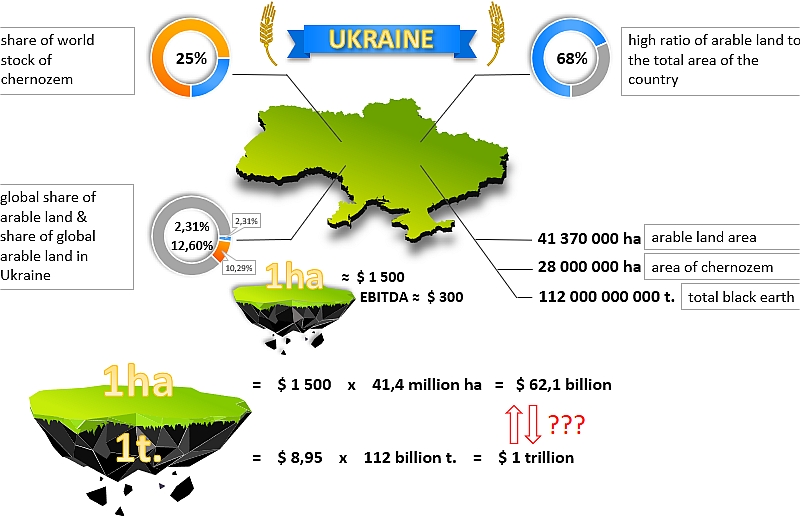 UKRAINE

share of world stock of chernozem

25%

68%

high ratio of arable land to the total area of the country

global share of arable land & share of global arable land in Ukraine

2,31%
12,60%
2,31%
10,29%

41 370 000 ha arable land area
28 000 000 ha area of chernozem
112 000 000 000 t. total black earth

1ha ≈ $ 1 500
EBITDA ≈ $ 300

1ha = $ 1 500 x 41,4 million ha = $ 62,1 billion

???

1t. = $ 8,95 x 112 billion t. = $ 1 trillion